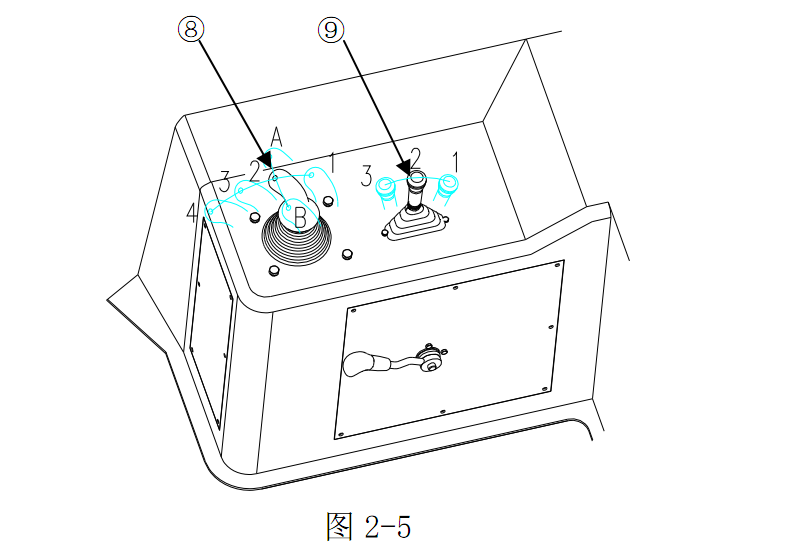 ⑧
⑨
A
3
2
1
4
B
3
2
1
图 2-5